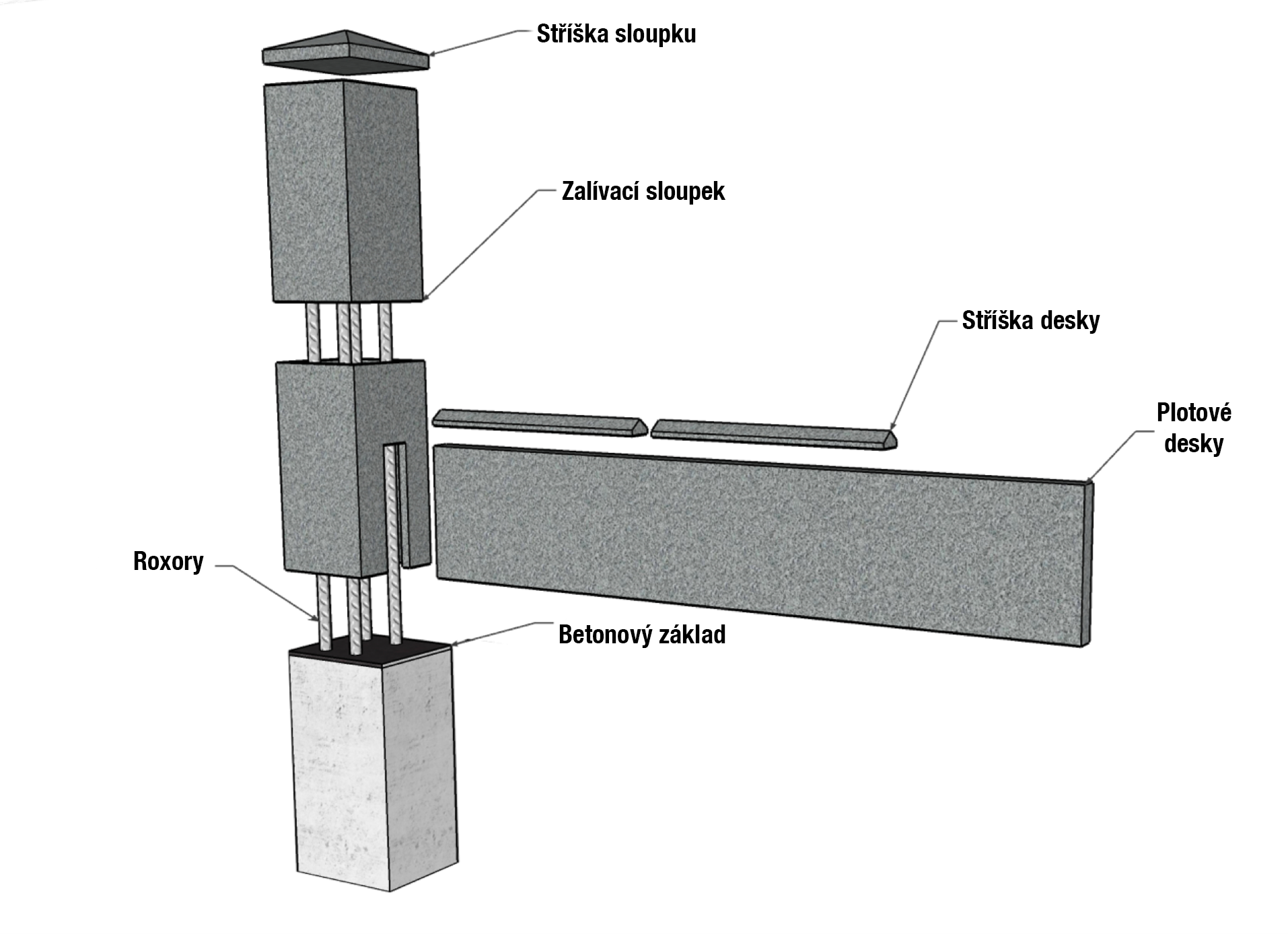 Stříška sloupku

Zalívací sloupek

Stříška desky

Plotové desky

Roxory

Betonový základ